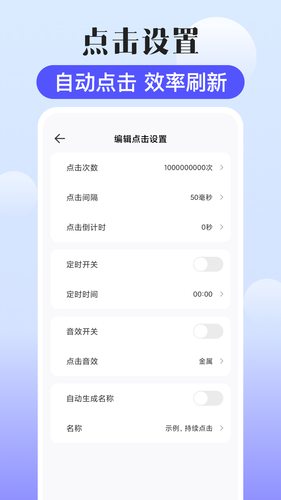 点击设置

自动点击 效率刷新

编辑点击设置

点击次数 1000000000次

点击间隔 50毫秒

点击倒计时 0秒

定时开关

定时时间 00:00

音效开关

点击音效 金属

自动生成名称

名称 示例，持续点击