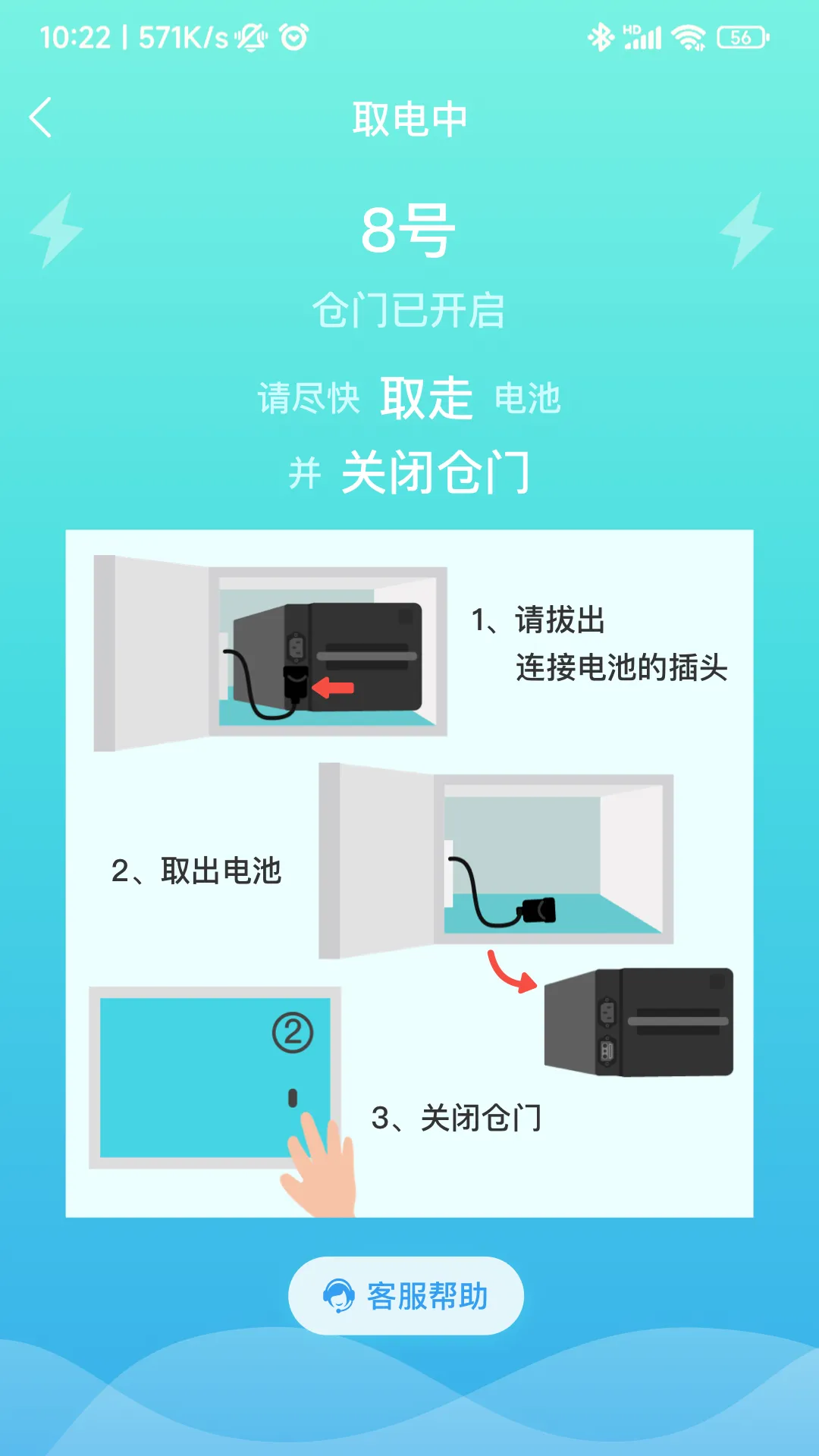 10:22 | 571K/s

HD

56

取电中

8号

仓门已开启

请尽快 取走 电池

并 关闭仓门

1、请拔出
连接电池的插头

2、取出电池

②

3、关闭仓门

客服帮助