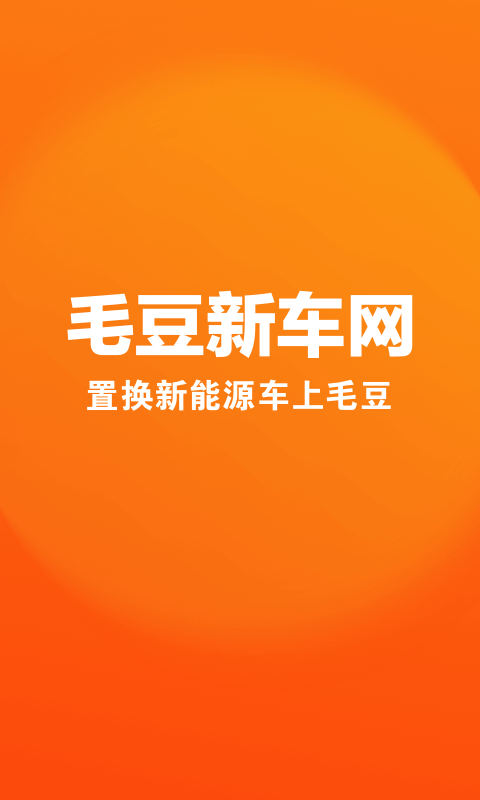 毛豆新车网

置换新能源车上毛豆