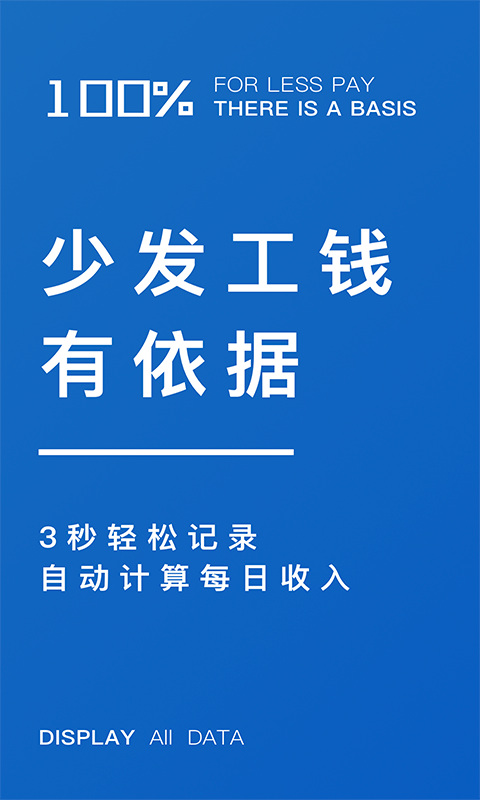 100% FOR LESS PAY
THERE IS A BASIS

少发工钱
有依据

3秒轻松记录
自动计算每日收入

DISPLAY All DATA