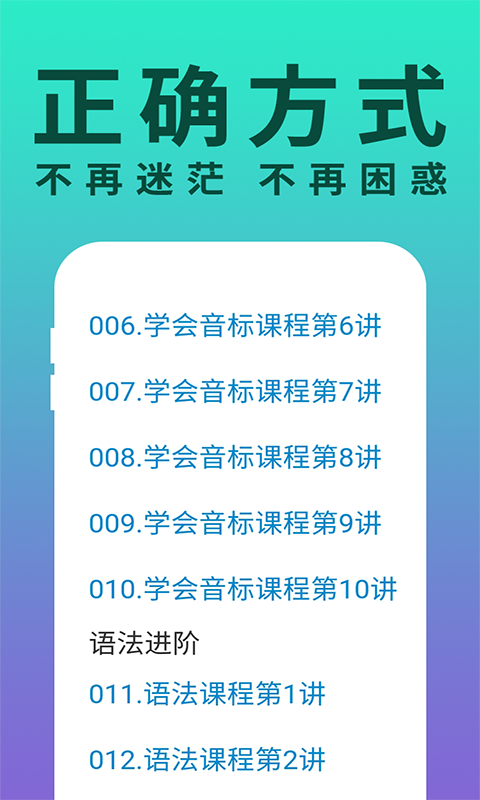 正确方式
不再迷茫 不再困惑

006.学会音标课程第6讲

007.学会音标课程第7讲

008.学会音标课程第8讲

009.学会音标课程第9讲

010.学会音标课程第10讲

语法进阶

011.语法课程第1讲

012.语法课程第2讲