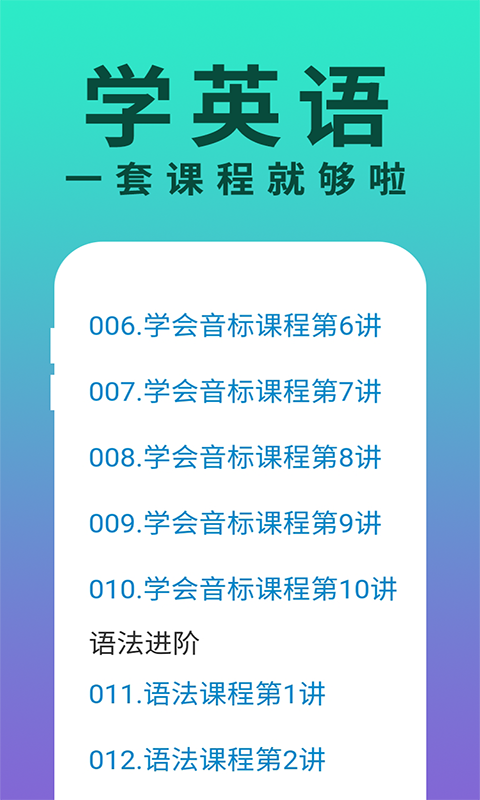 学英语
一套课程就够啦

006.学会音标课程第6讲

007.学会音标课程第7讲

008.学会音标课程第8讲

009.学会音标课程第9讲

010.学会音标课程第10讲

语法进阶

011.语法课程第1讲

012.语法课程第2讲